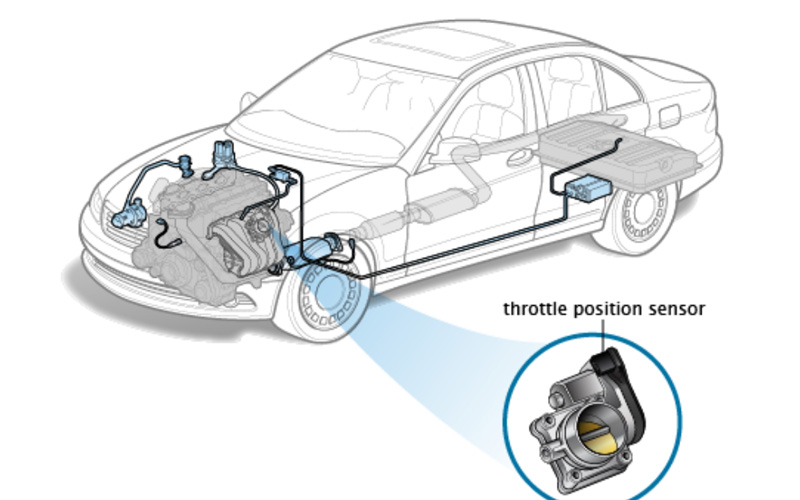 throttle position sensor